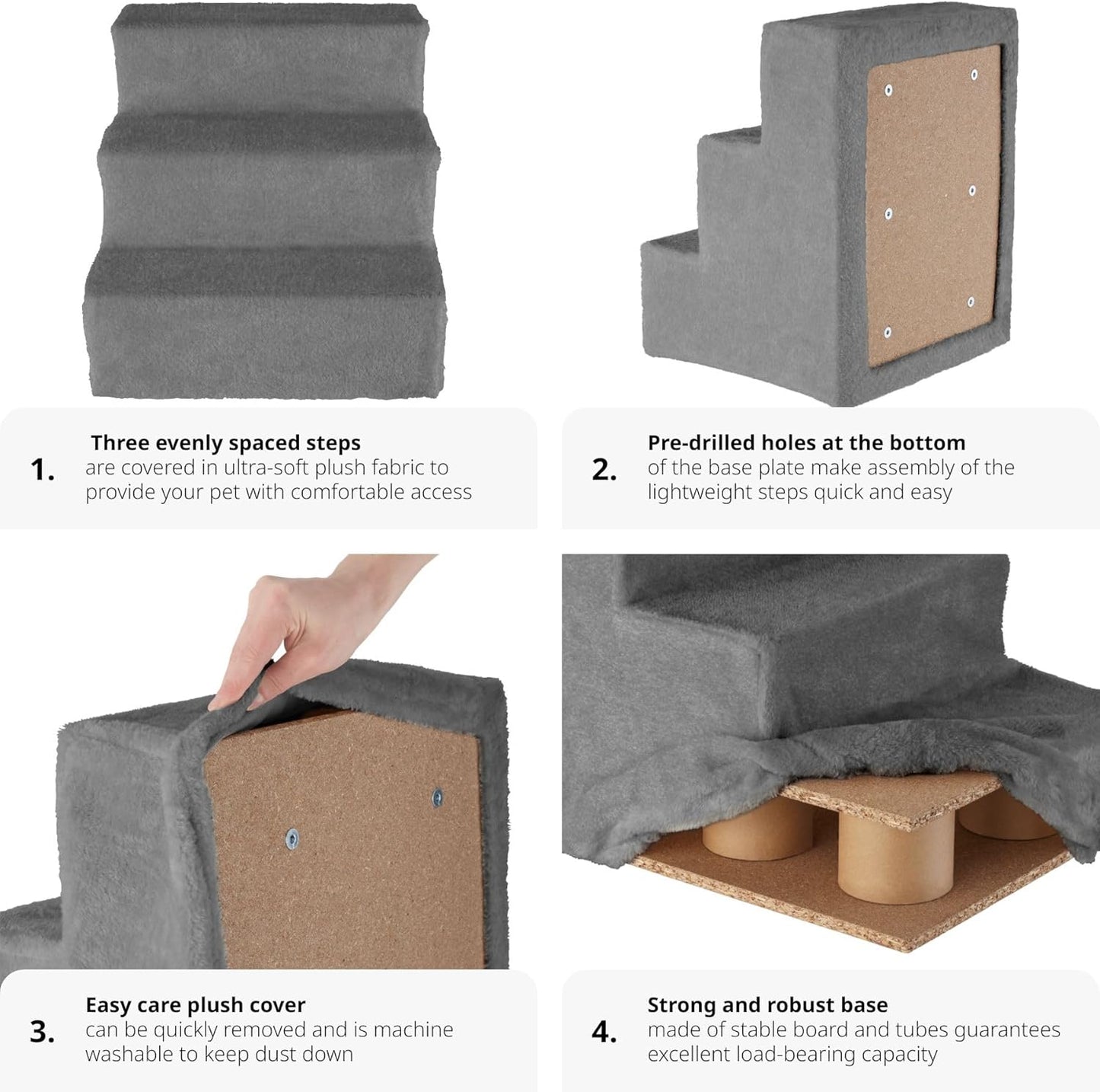 1. Three evenly spaced steps are covered in ultra-soft plush fabric to provide your pet with comfortable access

2. Pre-drilled holes at the bottom of the base plate make assembly of the lightweight steps quick and easy

3. Easy care plush cover can be quickly removed and is machine washable to keep dust down

4. Strong and robust base made of stable board and tubes guarantees excellent load-bearing capacity